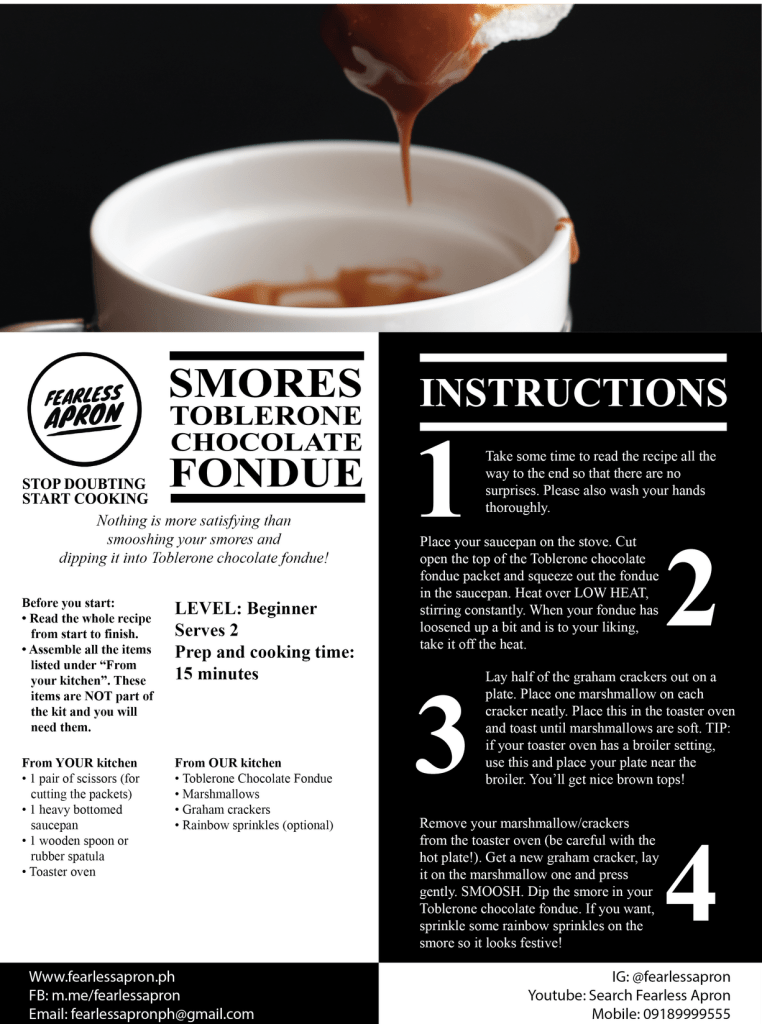 FEARLESS APRON

STOP DOUBTING
START COOKING

SMORES
TOBLERONE
CHOCOLATE
FONDUE

Nothing is more satisfying than smooshing your smores and dipping it into Toblerone chocolate fondue!

Before you start:
• Read the whole recipe from start to finish.
• Assemble all the items listed under "From your kitchen". These items are NOT part of the kit and you will need them.

LEVEL: Beginner
Serves 2
Prep and cooking time: 15 minutes

From YOUR kitchen
• 1 pair of scissors (for cutting the packets)
• 1 heavy bottomed saucepan
• 1 wooden spoon or rubber spatula
• Toaster oven

From OUR kitchen
• Toblerone Chocolate Fondue
• Marshmallows
• Graham crackers
• Rainbow sprinkles (optional)

INSTRUCTIONS

1
Take some time to read the recipe all the way to the end so that there are no surprises. Please also wash your hands thoroughly.

2
Place your saucepan on the stove. Cut open the top of the Toblerone chocolate fondue packet and squeeze out the fondue in the saucepan. Heat over LOW HEAT, stirring constantly. When your fondue has loosened up a bit and is to your liking, take it off the heat.

3
Lay half of the graham crackers out on a plate. Place one marshmallow on each cracker neatly. Place this in the toaster oven and toast until marshmallows are soft. TIP: if your toaster oven has a broiler setting, use this and place your plate near the broiler. You'll get nice brown tops!

4
Remove your marshmallow/crackers from the toaster oven (be careful with the hot plate!). Get a new graham cracker, lay it on the marshmallow one and press gently. SMOOSH. Dip the smore in your Toblerone chocolate fondue. If you want, sprinkle some rainbow sprinkles on the smore so it looks festive!

Www.fearlessapron.ph
FB: m.me/fearlessapron
Email: fearlessapronph@gmail.com

IG: @fearlessapron
Youtube: Search Fearless Apron
Mobile: 09189999555